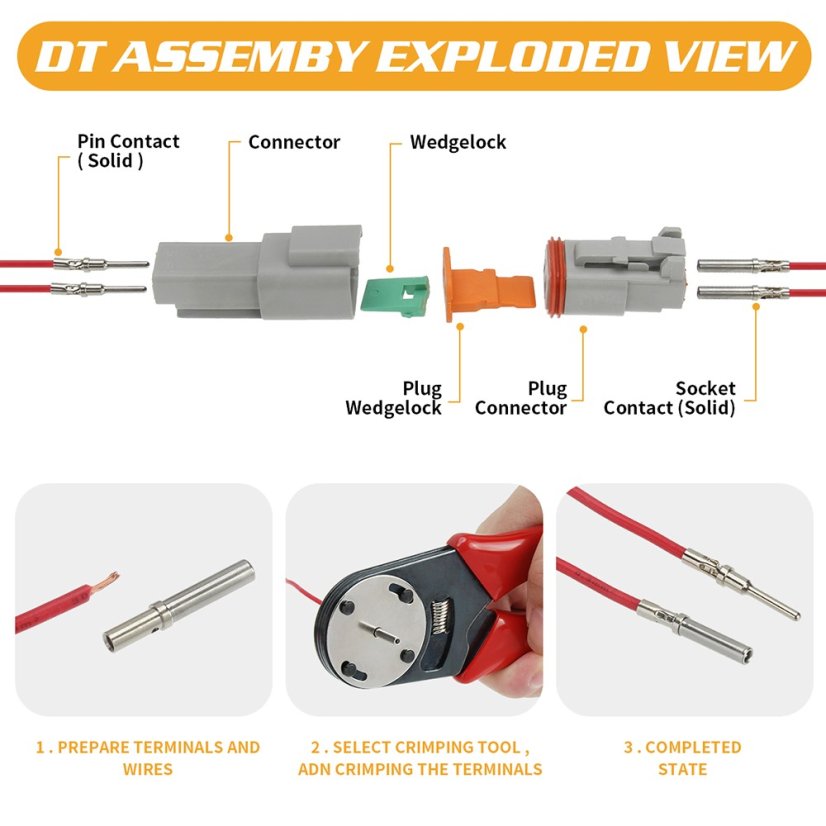 DT ASSEMBY EXPLODED VIEW

Pin Contact
( Solid )

Connector

Wedgelock

Plug
Wedgelock

Plug
Connector

Socket
Contact (Solid)

1 . PREPARE TERMINALS AND WIRES

2 . SELECT CRIMPING TOOL , ADN CRIMPING THE TERMINALS

3 . COMPLETED STATE